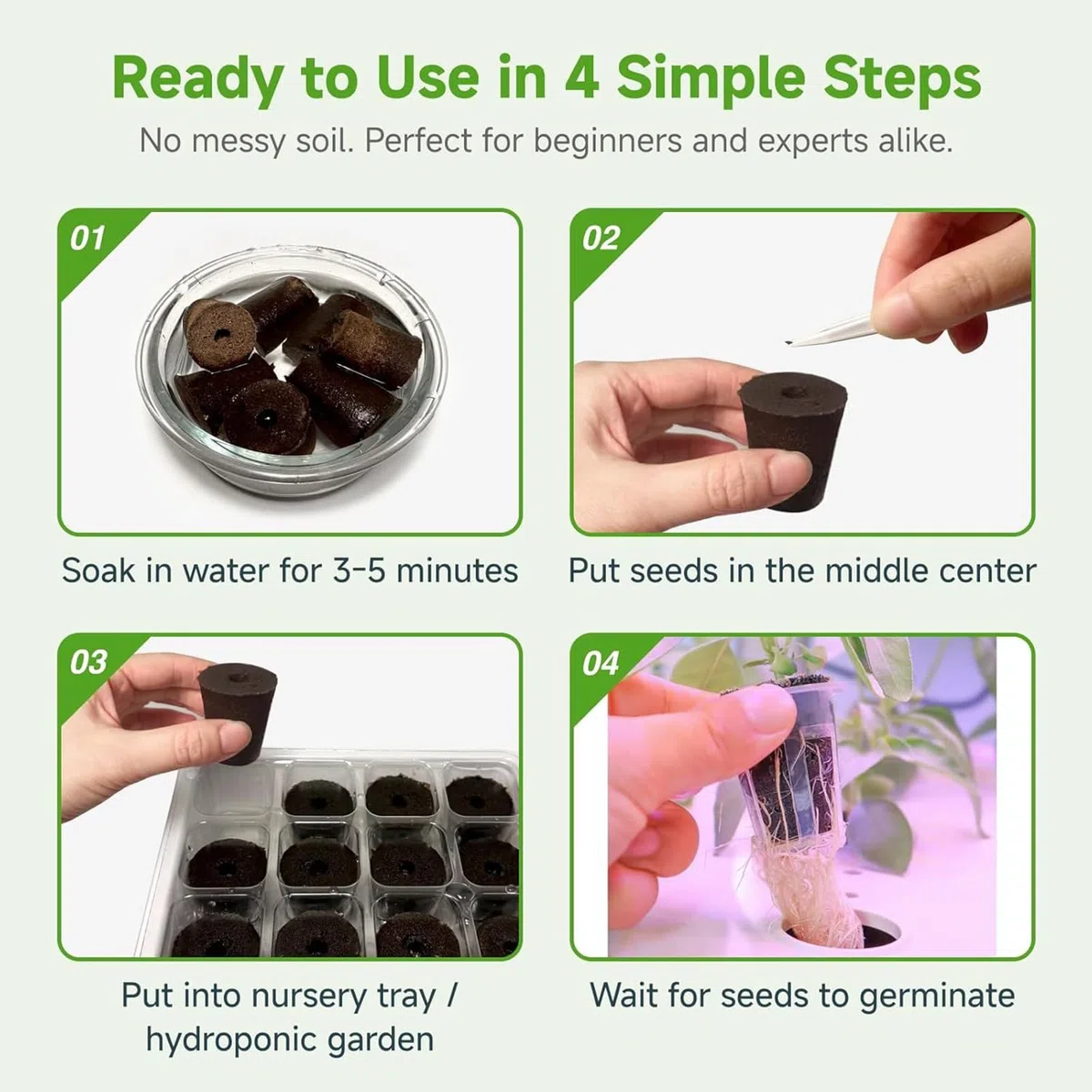 Ready to Use in 4 Simple Steps

No messy soil. Perfect for beginners and experts alike.

01

Soak in water for 3-5 minutes

02

Put seeds in the middle center

03

Put into nursery tray / hydroponic garden

04

Wait for seeds to germinate